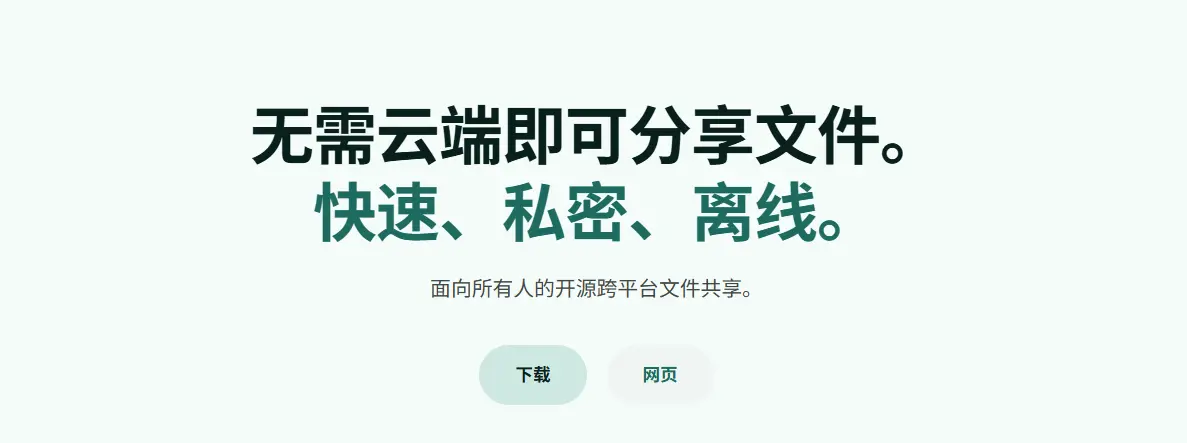 无需云端即可分享文件。
快速、私密、离线。

面向所有人的开源跨平台文件共享。

下载

网页